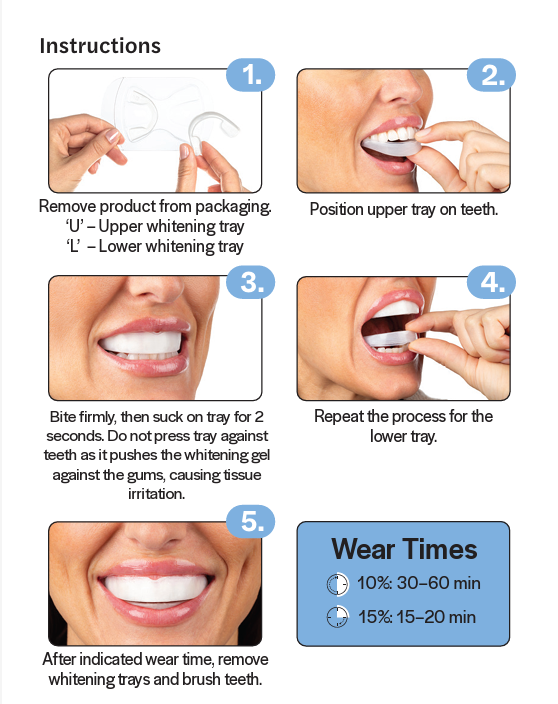 Instructions

1.

Remove product from packaging.
'U' – Upper whitening tray
'L' – Lower whitening tray

2.

Position upper tray on teeth.

3.

Bite firmly, then suck on tray for 2 seconds. Do not press tray against teeth as it pushes the whitening gel against the gums, causing tissue irritation.

4.

Repeat the process for the lower tray.

5.

After indicated wear time, remove whitening trays and brush teeth.

Wear Times

10%: 30–60 min

15%: 15–20 min