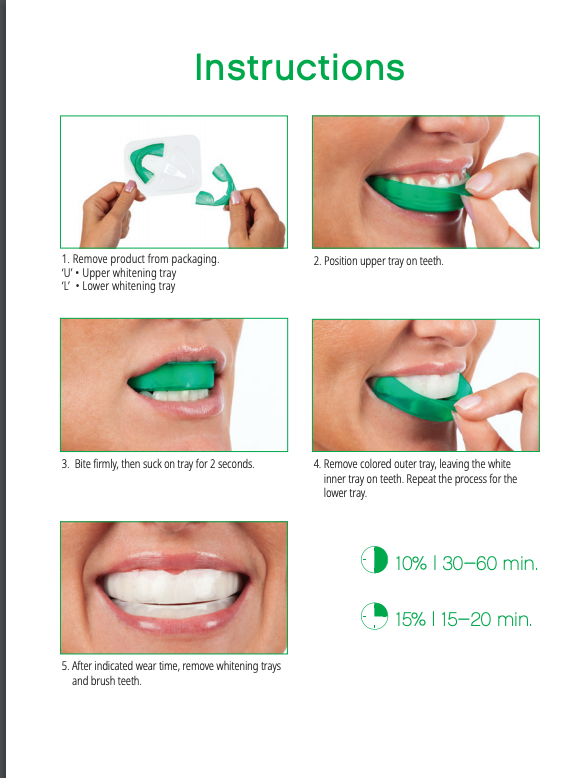 Instructions

1. Remove product from packaging.
'U' • Upper whitening tray
'L' • Lower whitening tray

2. Position upper tray on teeth.

3. Bite firmly, then suck on tray for 2 seconds.

4. Remove colored outer tray, leaving the white inner tray on teeth. Repeat the process for the lower tray.

5. After indicated wear time, remove whitening trays and brush teeth.

10% | 30–60 min.

15% | 15–20 min.